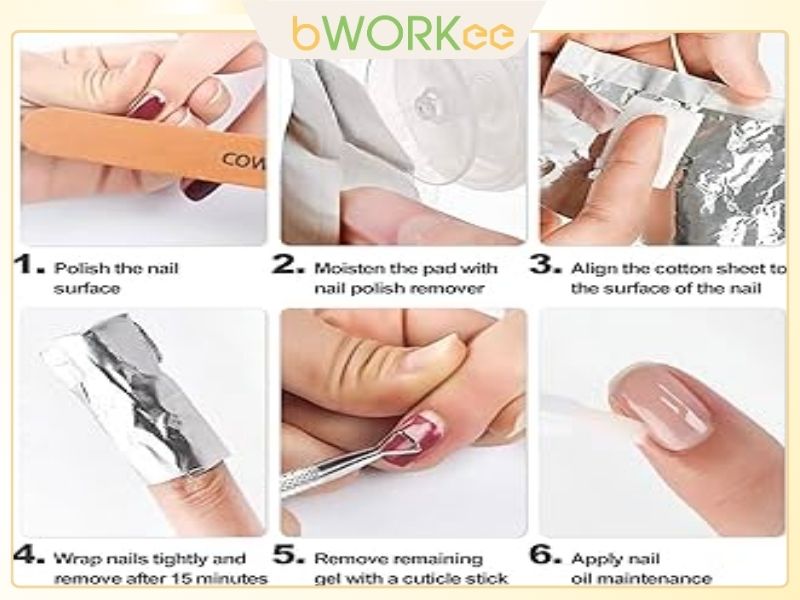 bWORKee

COW

1. Polish the nail surface

2. Moisten the pad with nail polish remover

3. Align the cotton sheet to the surface of the nail

4. Wrap nails tightly and remove after 15 minutes

5. Remove remaining gel with a cuticle stick

6. Apply nail oil maintenance